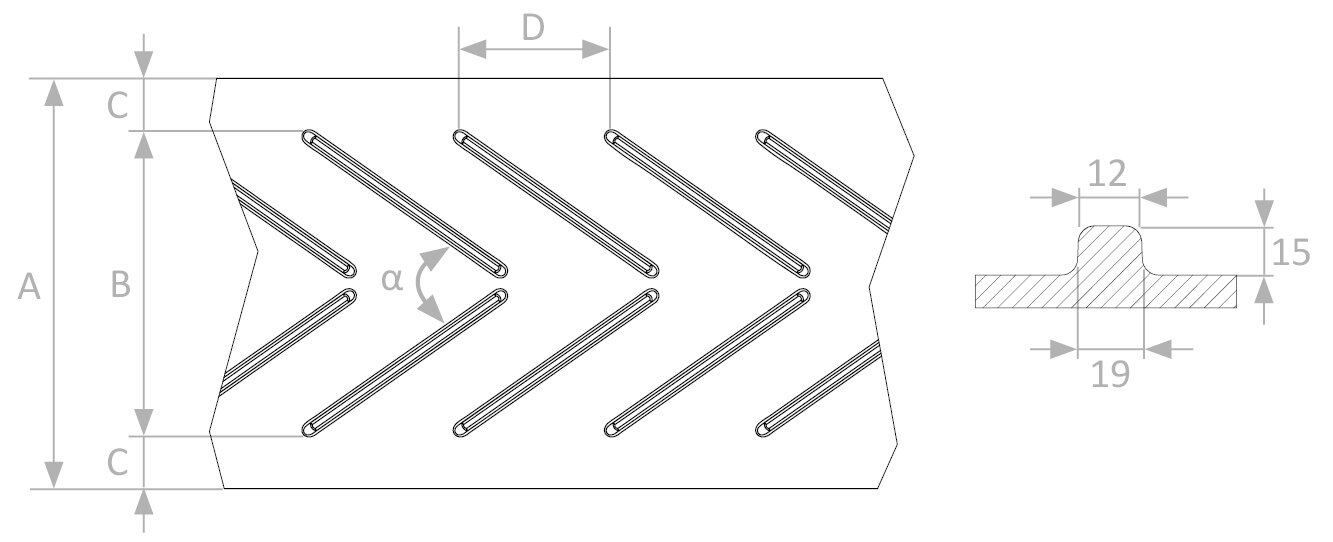 D

C

A

B

α

C

12

15

19