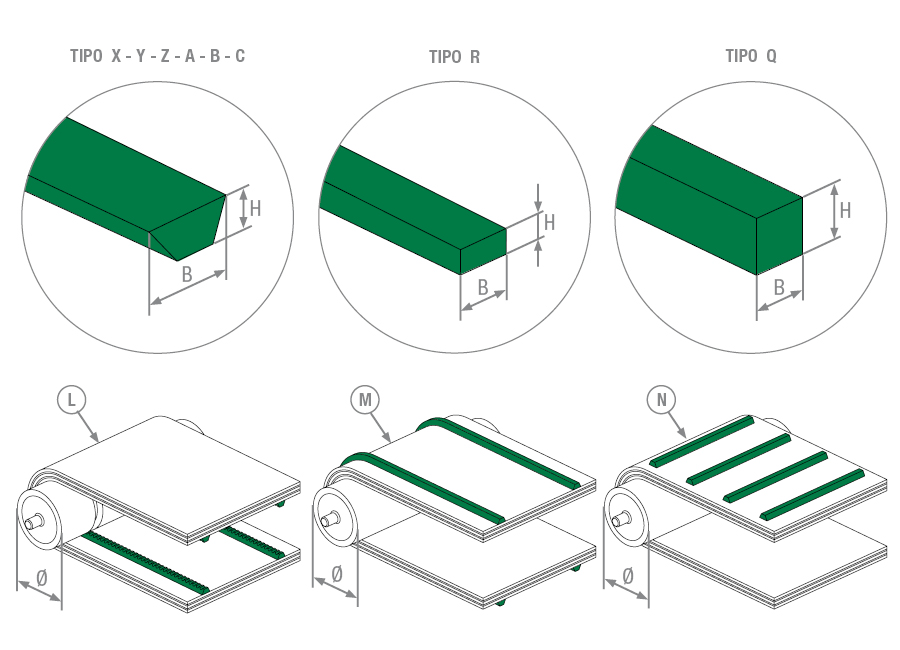 TIPO X - Y - Z - A - B - C

H

B

TIPO R

H

B

TIPO Q

H

B

L

Ø

M

Ø

N

Ø