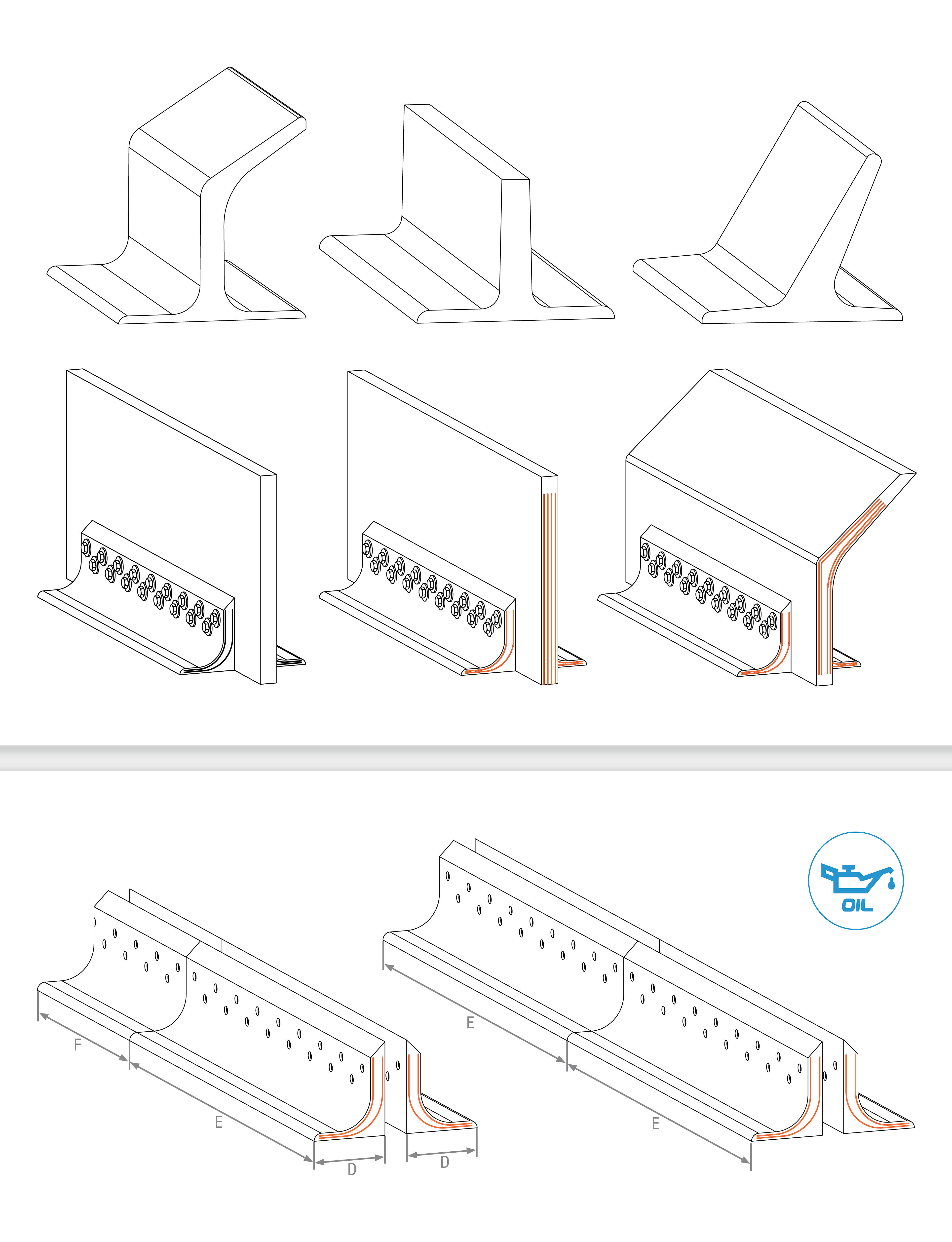 OIL

F
E
D
D
E
E