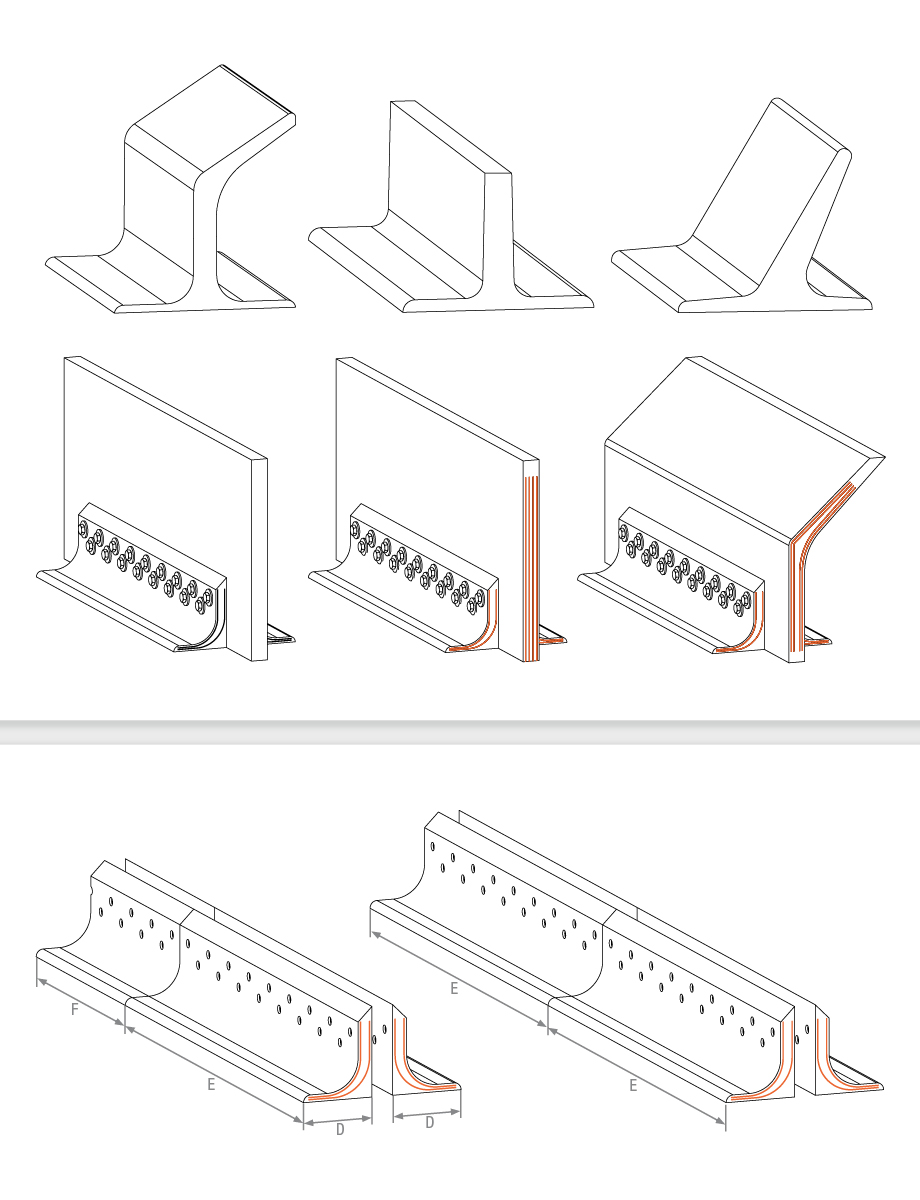 F
E
D
D
E
E