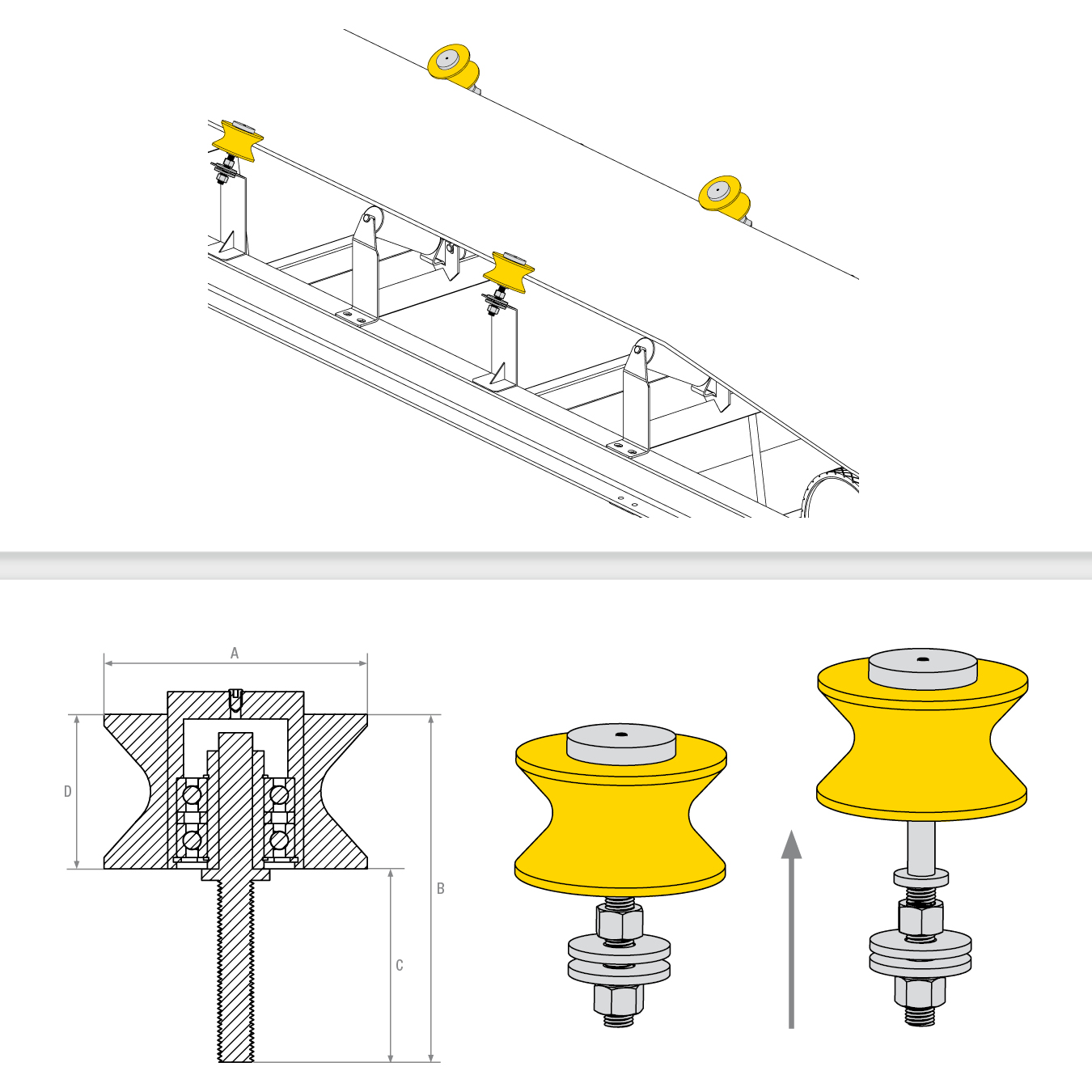 A
D
B
C